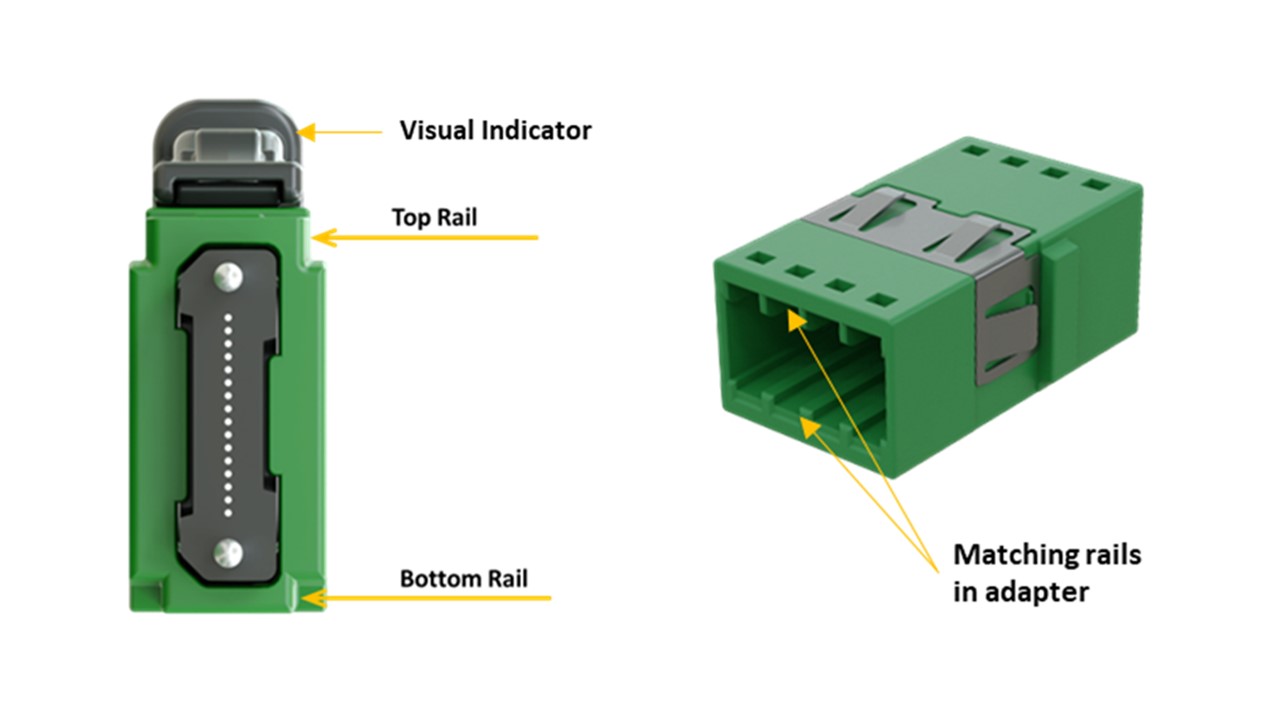 Visual Indicator

Top Rail

Bottom Rail

Matching rails in adapter